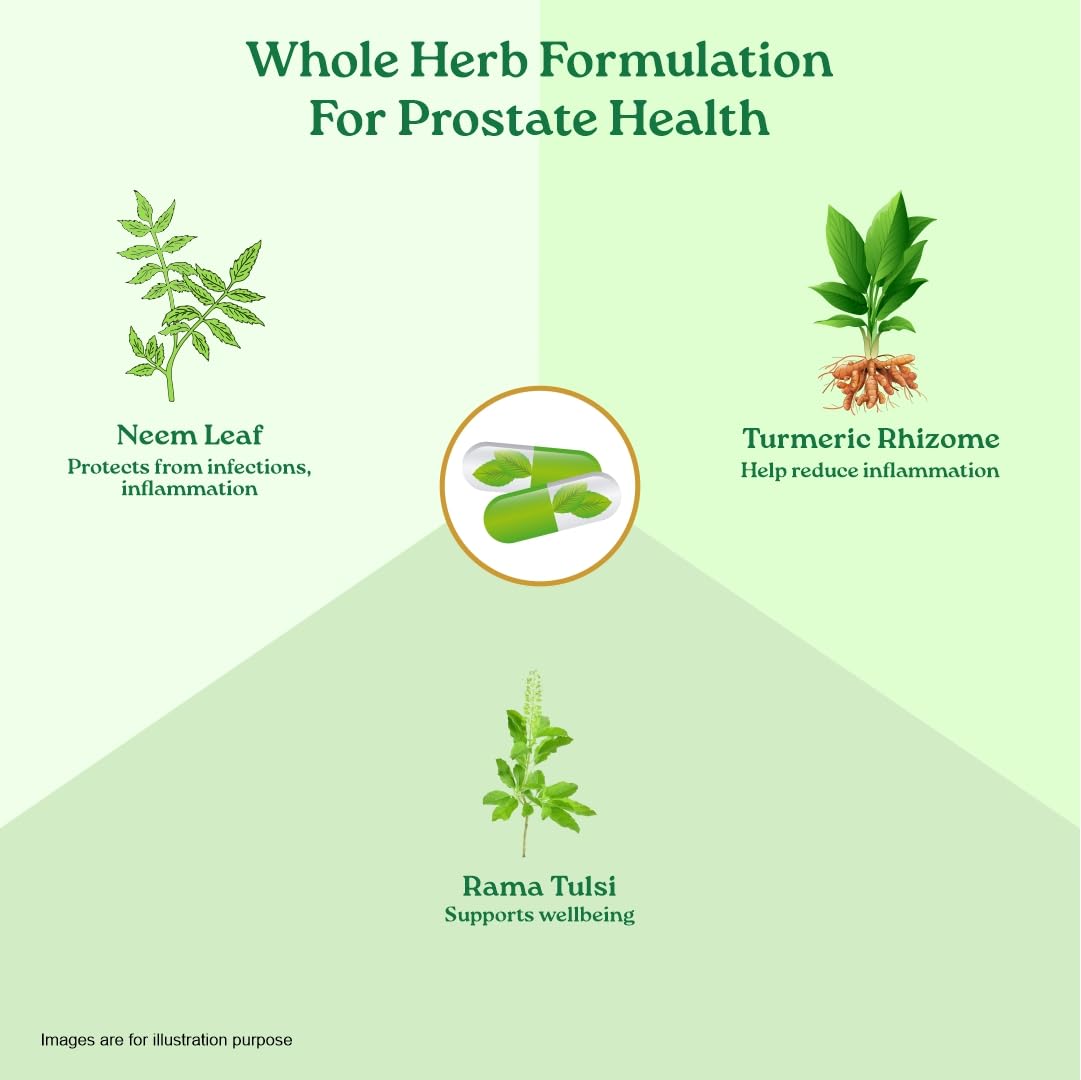 Whole Herb Formulation For Prostate Health

Neem Leaf
Protects from infections, inflammation

Turmeric Rhizome
Help reduce inflammation

Rama Tulsi
Supports wellbeing

Images are for illustration purpose