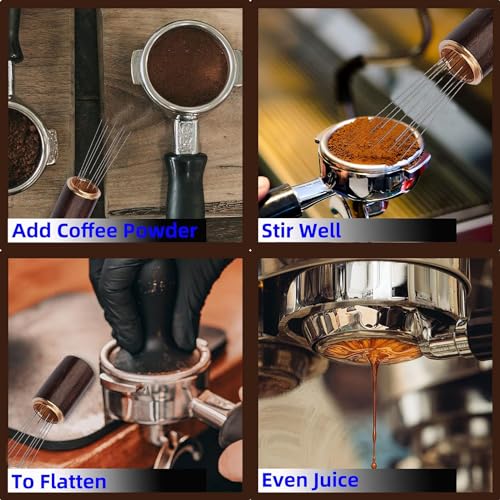 Add Coffee Powder

Stir Well

To Flatten

Even Juice