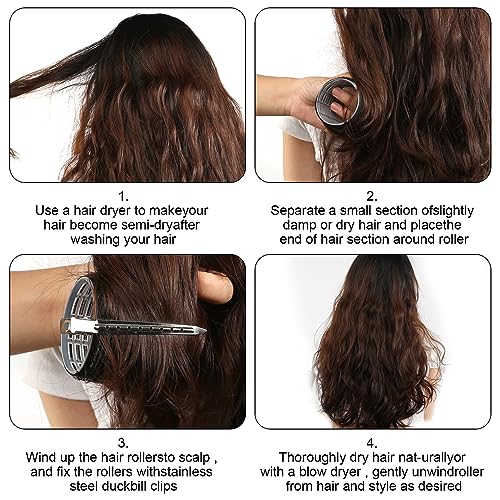 1.
Use a hair dryer to makeyour hair become semi-dryafter washing your hair

2.
Separate a small section ofslightly damp or dry hair and placethe end of hair section around roller

3.
Wind up the hair rollersto scalp , and fix the rollers withstainless steel duckbill clips

4.
Thoroughly dry hair nat-urallyor with a blow dryer , gently unwindroller from hair and style as desired