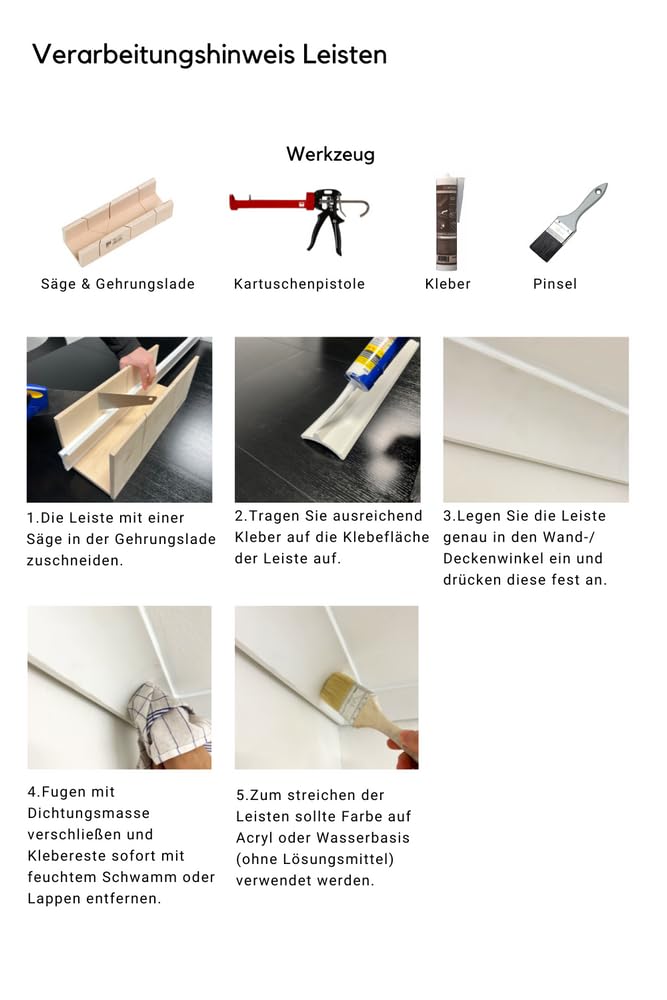 Verarbeitungshinweis Leisten

Werkzeug

Säge & Gehrungslade

Kartuschenpistole

Kleber

Pinsel

1.Die Leiste mit einer Säge in der Gehrungslade zuschneiden.

2.Tragen Sie ausreichend Kleber auf die Klebefläche der Leiste auf.

3.Legen Sie die Leiste genau in den Wand-/ Deckenwinkel ein und drücken diese fest an.

4.Fugen mit Dichtungsmasse verschließen und Klebereste sofort mit feuchtem Schwamm oder Lappen entfernen.

5.Zum streichen der Leisten sollte Farbe auf Acryl oder Wasserbasis (ohne Lösungsmittel) verwendet werden.