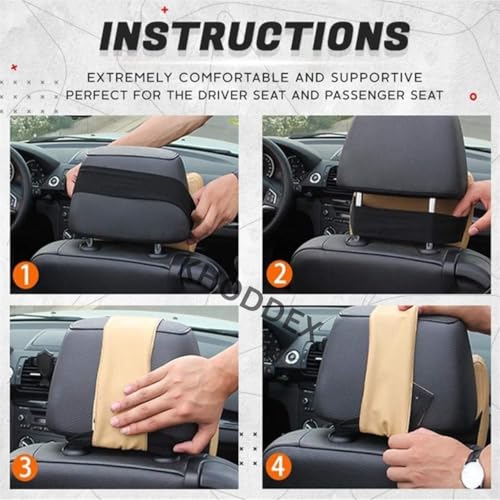 INSTRUCTIONS

EXTREMELY COMFORTABLE AND SUPPORTIVE PERFECT FOR THE DRIVER SEAT AND PASSENGER SEAT

1

2

KHODDEX

3

4