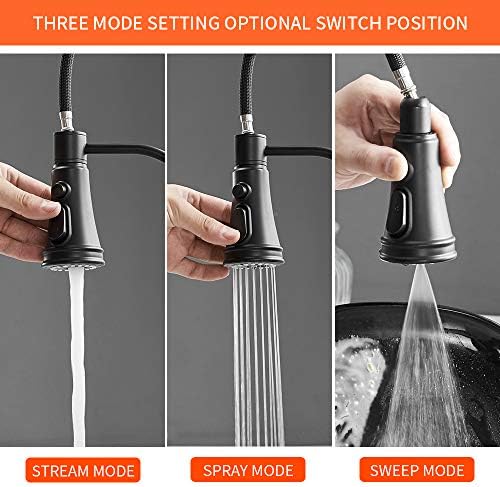 THREE MODE SETTING OPTIONAL SWITCH POSITION

STREAM MODE

SPRAY MODE

SWEEP MODE