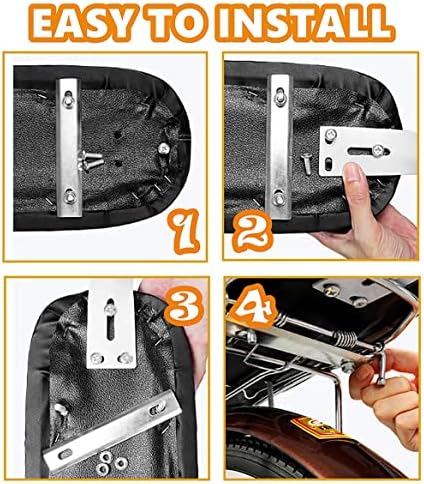 EASY TO INSTALL

1

2

3

4