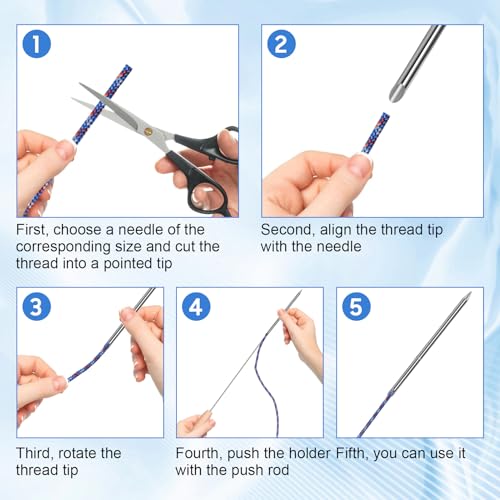 1

First, choose a needle of the corresponding size and cut the thread into a pointed tip

2

Second, align the thread tip with the needle

3

Third, rotate the thread tip

4

Fourth, push the holder with the push rod

5

Fifth, you can use it