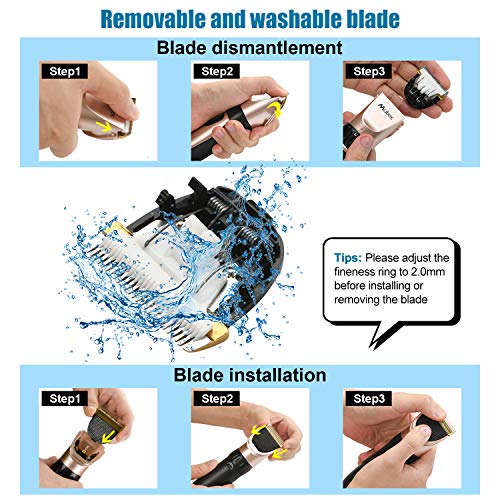 Removable and washable blade

Blade dismantlement

Step1

Step2

Step3

Mubec

Tips: Please adjust the fineness ring to 2.0mm before installing or removing the blade

Blade installation

Step1

Step2

Step3