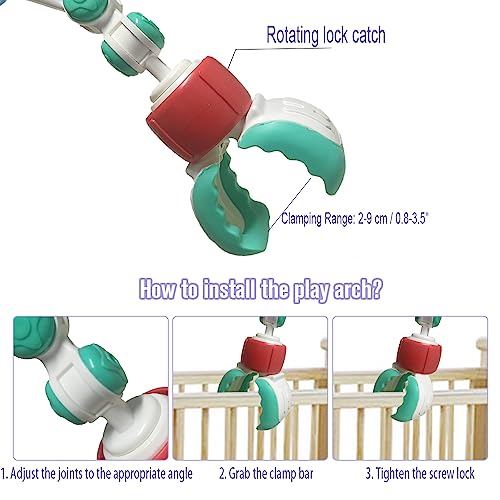 Rotating lock catch

Clamping Range: 2-9 cm / 0.8-3.5"

How to install the play arch?

1. Adjust the joints to the appropriate angle

2. Grab the clamp bar

3. Tighten the screw lock