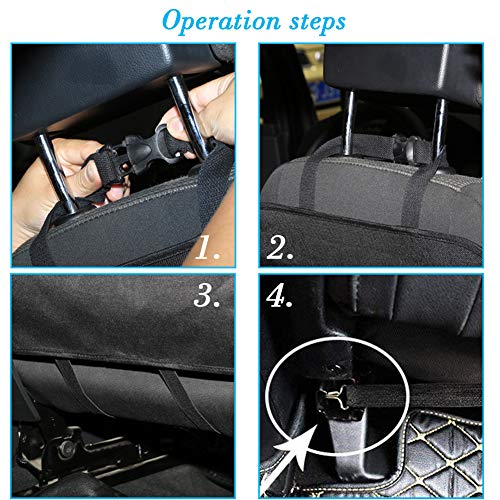 Operation steps

1.

2.

3.

4.