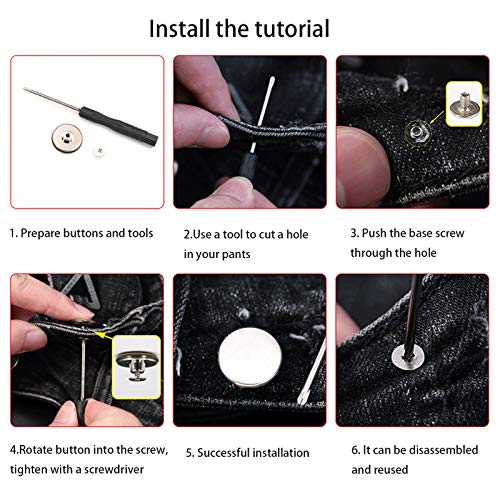 Install the tutorial

1. Prepare buttons and tools

2.Use a tool to cut a hole in your pants

3. Push the base screw through the hole

4.Rotate button into the screw, tighten with a screwdriver

5. Successful installation

6. It can be disassembled and reused