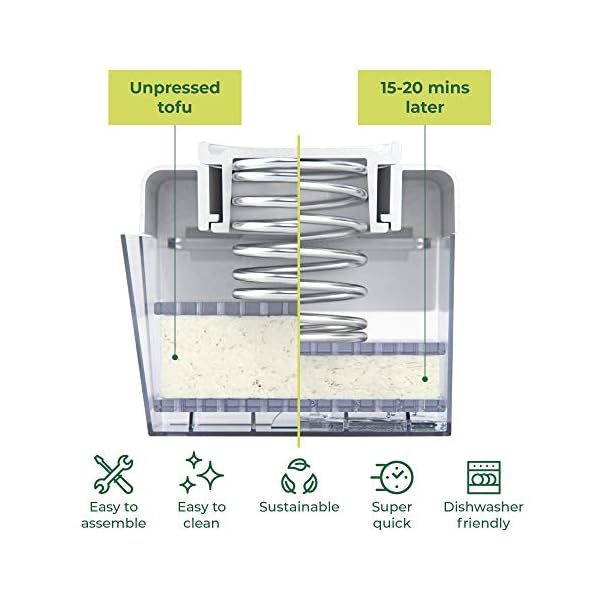 Unpressed tofu

15-20 mins later

Easy to assemble

Easy to clean

Sustainable

Super quick

Dishwasher friendly