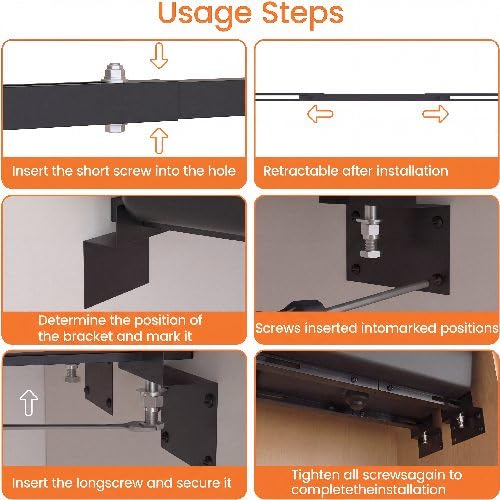 Usage Steps

Insert the short screw into the hole

Retractable after installation

Determine the position of the bracket and mark it

Screws inserted intomarked positions

Insert the longscrew and secure it

Tighten all screwsagain to completetheinstallation