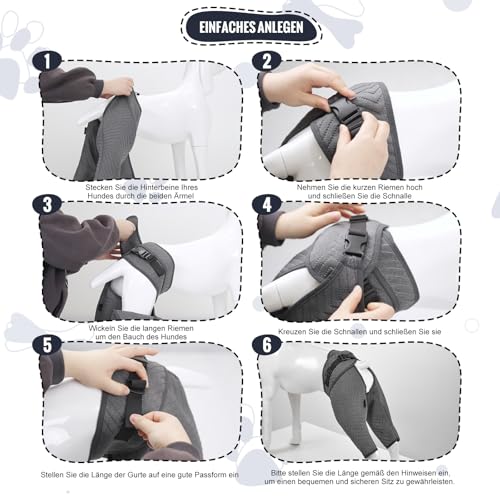 EINFACHES ANLEGEN

1

Stecken Sie die Hinterbeine Ihres Hundes durch die beiden Ärmel

2

Nehmen Sie die kurzen Riemen hoch und schließen Sie die Schnalle

3

Wickeln Sie die langen Riemen um den Bauch des Hundes

4

Kreuzen Sie die Schnallen und schließen Sie sie

5

Stellen Sie die Länge der Gurte auf eine gute Passform ein

6

Bitte stellen Sie die Länge gemäß den Hinweisen ein, um einen bequemen und sicheren Sitz zu gewährleisten.