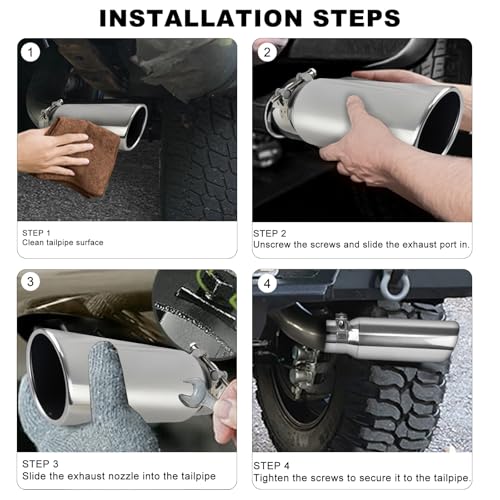 INSTALLATION STEPS

1

STEP 1
Clean tailpipe surface

2

STEP 2
Unscrew the screws and slide the exhaust port in.

3

STEP 3
Slide the exhaust nozzle into the tailpipe

4

STEP 4
Tighten the screws to secure it to the tailpipe.