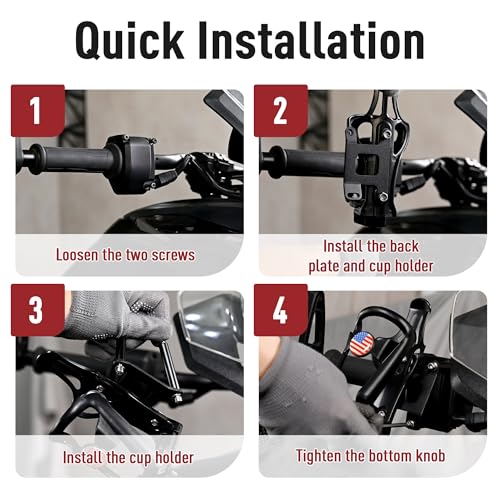 Quick Installation

1

Loosen the two screws

2

Install the back plate and cup holder

3

Install the cup holder

4

Tighten the bottom knob