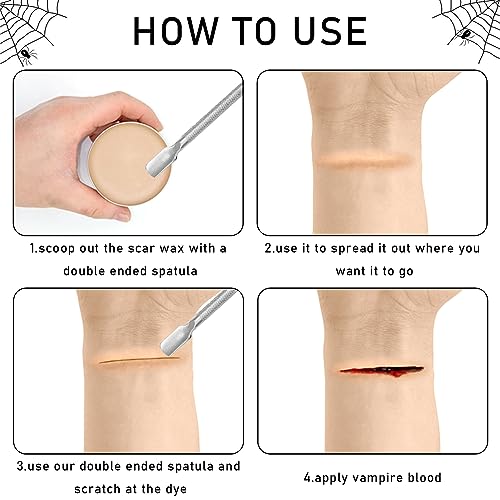 HOW TO USE

1.scoop out the scar wax with a double ended spatula

2.use it to spread it out where you want it to go

3.use our double ended spatula and scratch at the dye

4.apply vampire blood