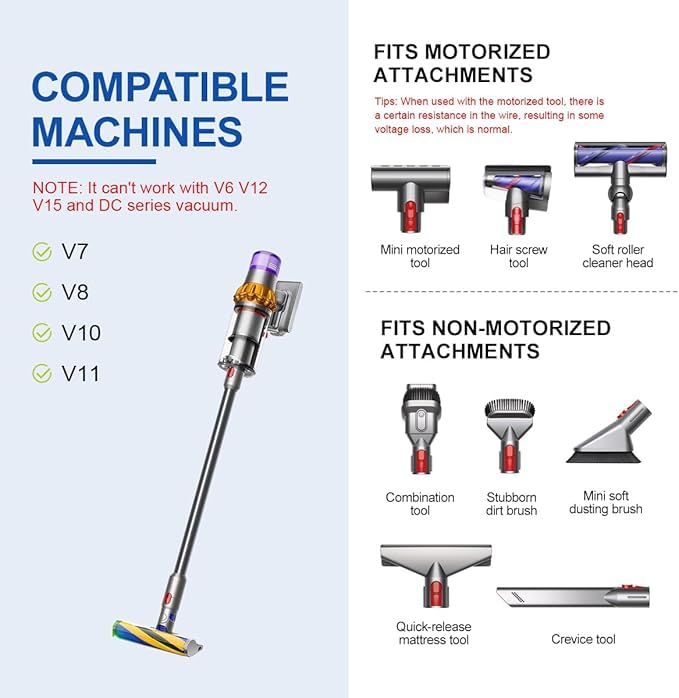 COMPATIBLE MACHINES

NOTE: It can't work with V6 V12 V15 and DC series vacuum.

V7

V8

V10

V11

FITS MOTORIZED ATTACHMENTS

Tips: When used with the motorized tool, there is a certain resistance in the wire, resulting in some voltage loss, which is normal.

Mini motorized tool

Hair screw tool

Soft roller cleaner head

FITS NON-MOTORIZED ATTACHMENTS

Combination tool

Stubborn dirt brush

Mini soft dusting brush

Quick-release mattress tool

Crevice tool