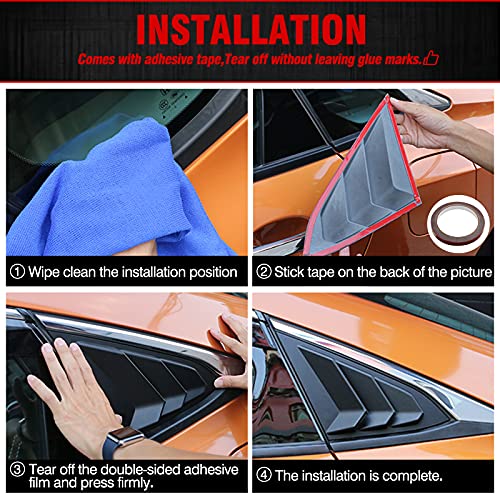 INSTALLATION

Comes with adhesive tape,Tear off without leaving glue marks.

① Wipe clean the installation position

② Stick tape on the back of the picture

③ Tear off the double-sided adhesive film and press firmly.

④ The installation is complete.