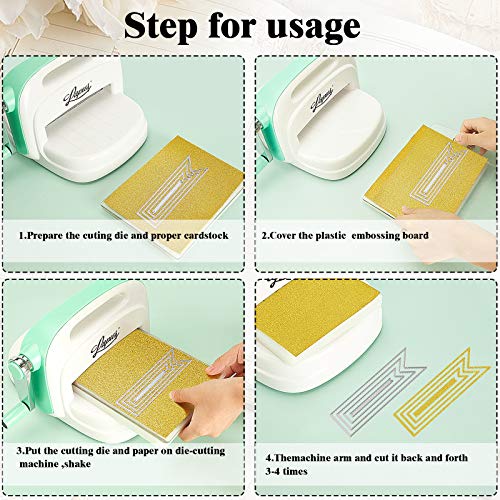 Step for usage

1.Prepare the cuting die and proper cardstock

2.Cover the plastic embossing board

3.Put the cutting die and paper on die-cutting machine ,shake

4.Themachine arm and cut it back and forth 3-4 times