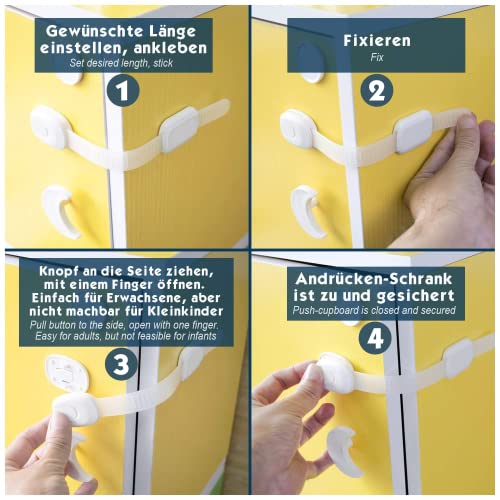 Gewünschte Länge einstellen, ankleben
Set desired length, stick

1

Fixieren
Fix

2

Knopf an die Seite ziehen, mit einem Finger öffnen. Einfach für Erwachsene, aber nicht machbar für Kleinkinder
Pull button to the side, open with one finger. Easy for adults, but not feasible for infants

3

Andrücken-Schrank ist zu und gesichert
Push-cupboard is closed and secured

4