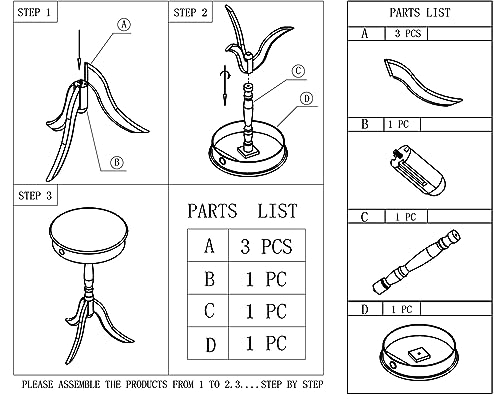 STEP 1

A

B

STEP 2

C

D

STEP 3

PARTS LIST

| A | 3 PCS |
|---|---|
| B | 1 PC |
| C | 1 PC |
| D | 1 PC |

PLEASE ASSEMBLE THE PRODUCTS FROM 1 TO 2.3....STEP BY STEP

PARTS LIST

A 3 PCS

B 1 PC

C 1 PC

D 1 PC