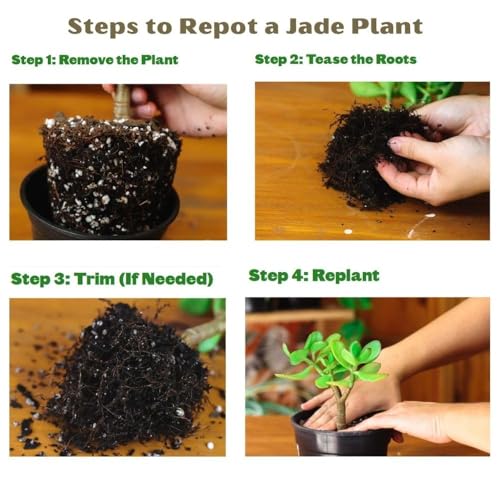 Steps to Repot a Jade Plant

Step 1: Remove the Plant

Step 2: Tease the Roots

Step 3: Trim (If Needed)

Step 4: Replant