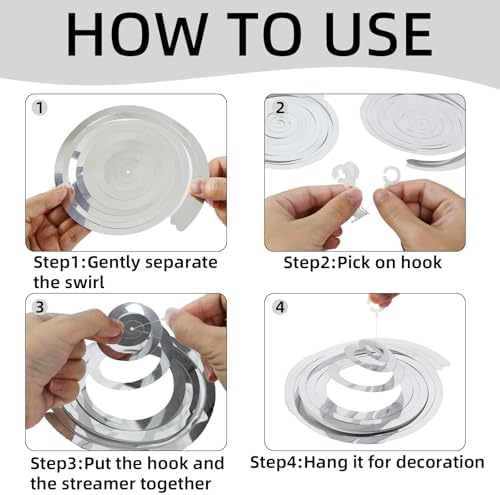 HOW TO USE

1

Step1:Gently separate the swirl

2

Step2:Pick on hook

3

Step3:Put the hook and the streamer together

4

Step4:Hang it for decoration