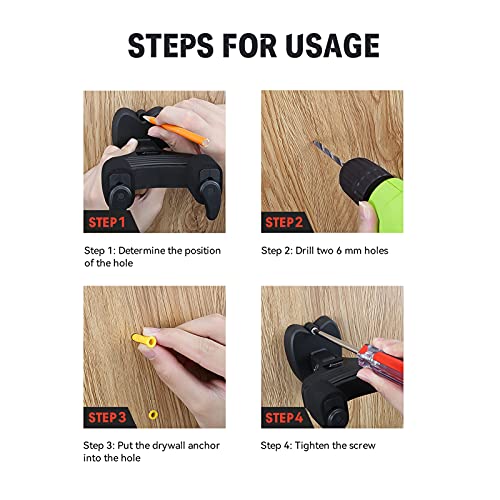 STEPS FOR USAGE

STEP 1

Step 1: Determine the position of the hole

STEP 2

Step 2: Drill two 6 mm holes

STEP 3

Step 3: Put the drywall anchor into the hole

STEP 4

Step 4: Tighten the screw