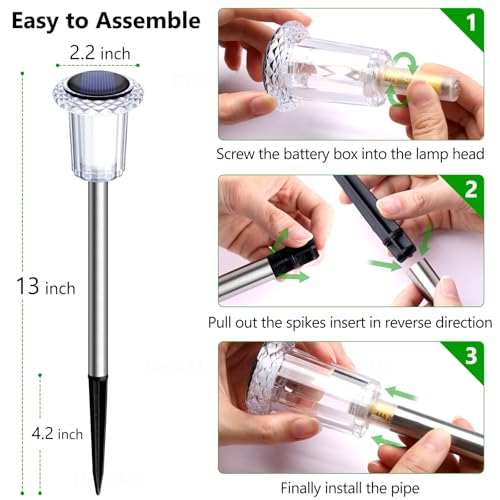 Easy to Assemble

2.2 inch

13 inch

4.2 inch

1

Screw the battery box into the lamp head

2

Pull out the spikes insert in reverse direction

3

Finally install the pipe