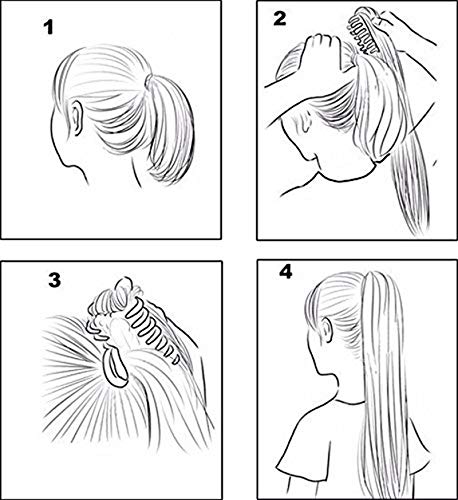 1

2

3

4