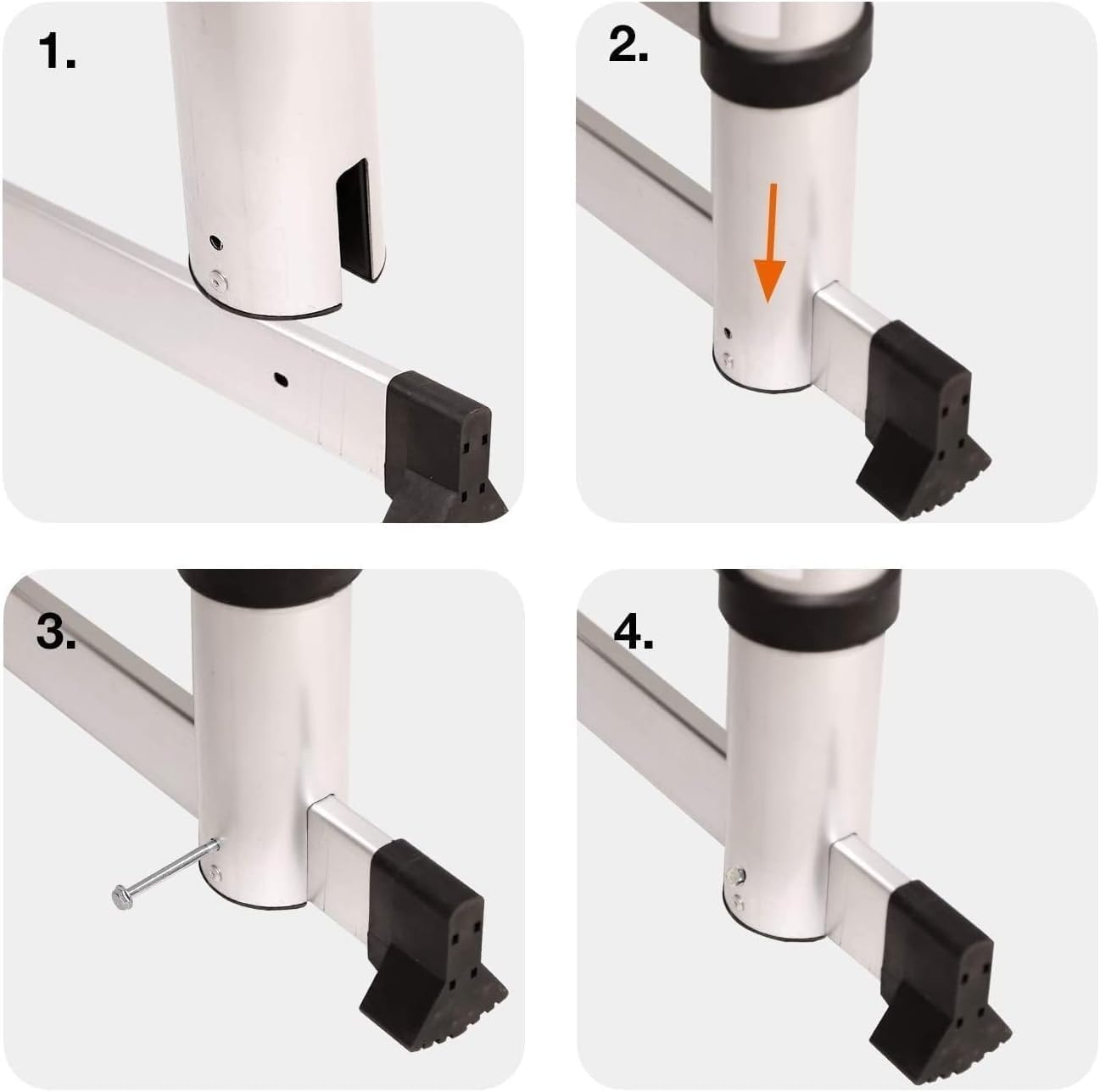 1.

2.

3.

4.