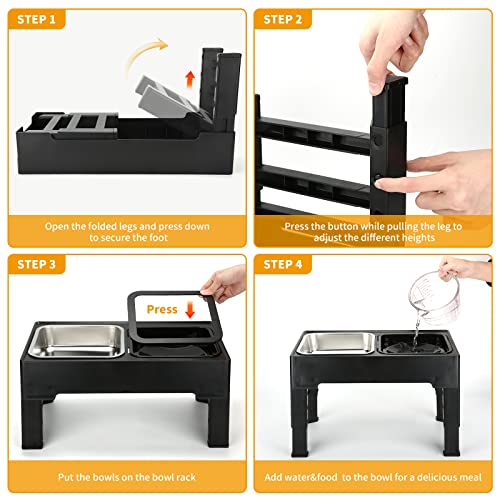 STEP 1

Open the folded legs and press down to secure the foot

STEP 2

Press the button while pulling the leg to adjust the different heights

STEP 3

Press

Put the bowls on the bowl rack

STEP 4

Add water&food to the bowl for a delicious meal