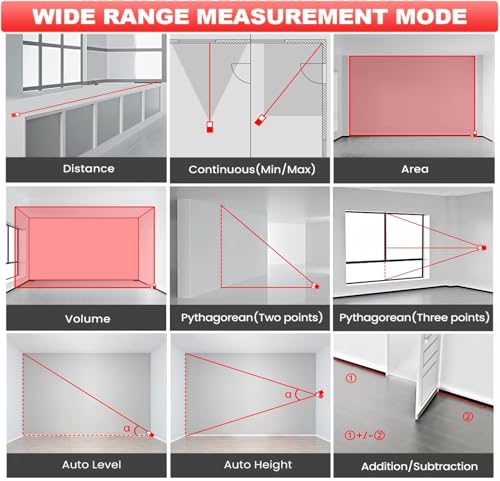 WIDE RANGE MEASUREMENT MODE

Distance

Continuous(Min/Max)

Area

Volume

Pythagorean(Two points)

Pythagorean(Three points)

α

Auto Level

α

Auto Height

①

②

①+/-②

Addition/Subtraction