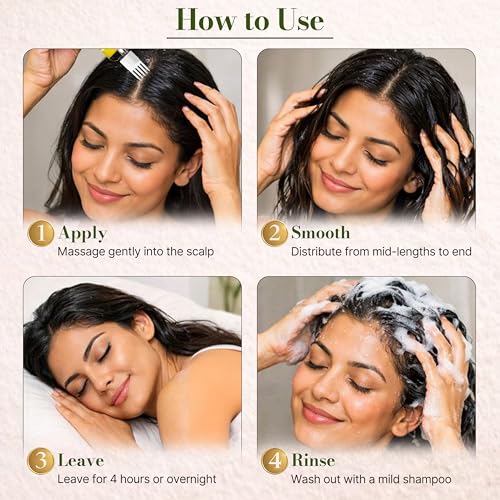 How to Use

1 Apply
Massage gently into the scalp

2 Smooth
Distribute from mid-lengths to end

3 Leave
Leave for 4 hours or overnight

4 Rinse
Wash out with a mild shampoo