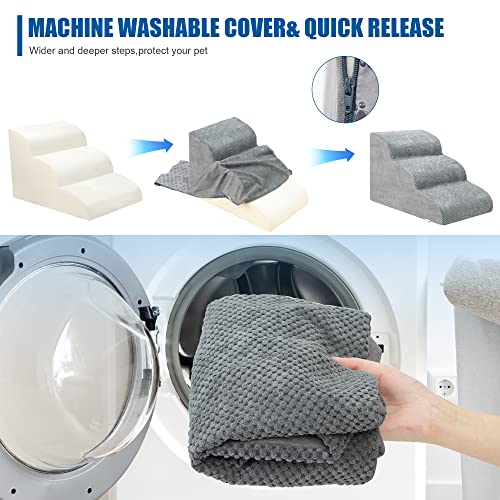 MACHINE WASHABLE COVER& QUICK RELEASE

Wider and deeper steps,protect your pet