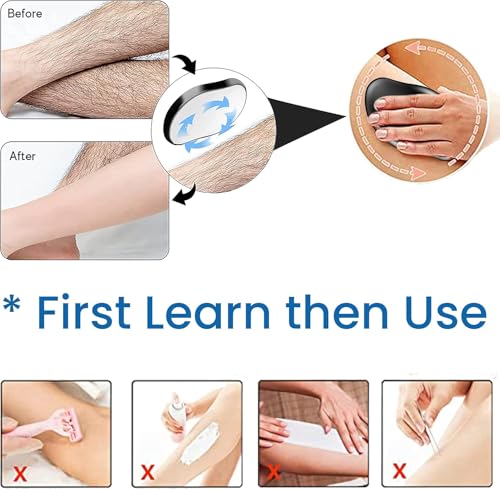 Before

After

* First Learn then Use

X

X

X

X