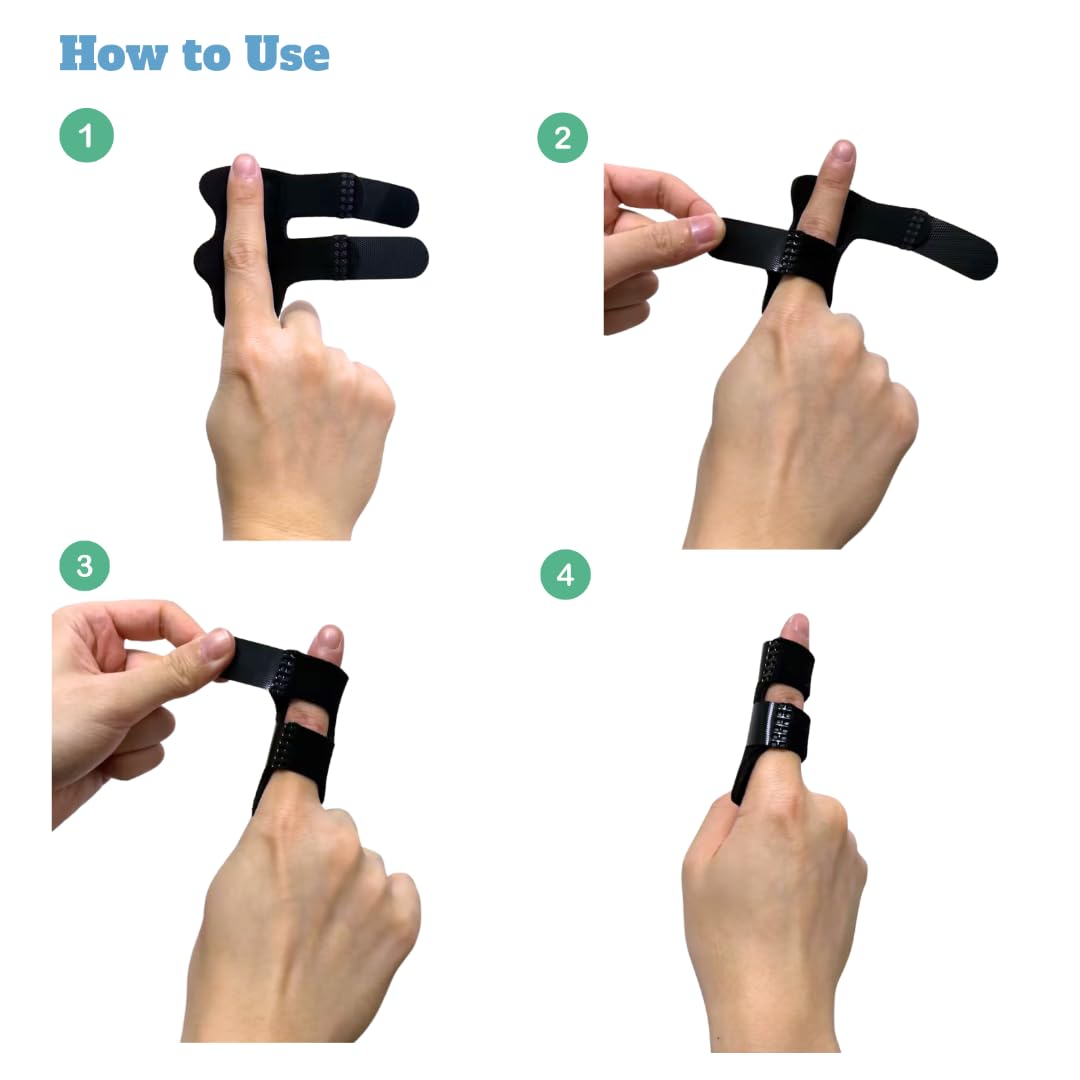 How to Use

1

2

3

4