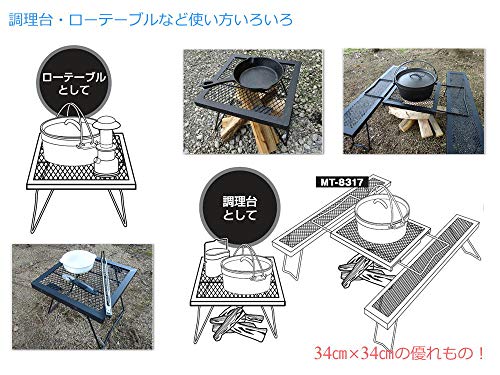 調理台・ローテーブルなど使い方いろいろ

ローテーブルとして

調理台として

MT-8317

34㎝×34㎝の優れもの！