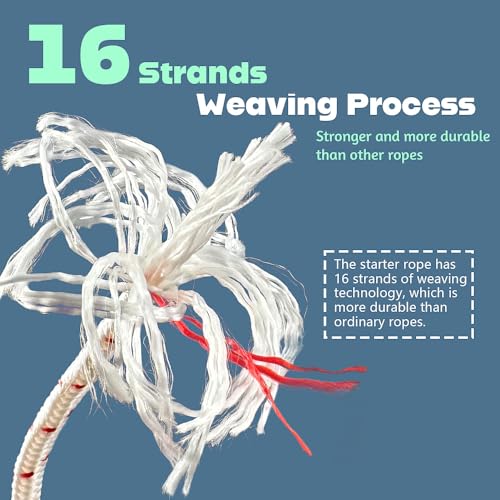 16 Strands
Weaving Process

Stronger and more durable than other ropes

The starter rope has 16 strands of weaving technology, which is more durable than ordinary ropes.