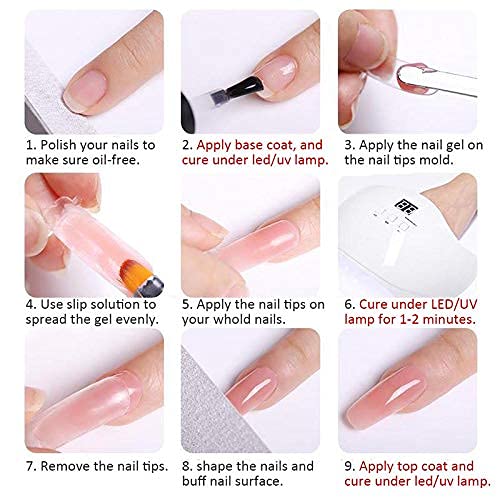 1. Polish your nails to make sure oil-free.

2. Apply base coat, and cure under led/uv lamp.

3. Apply the nail gel on the nail tips mold.

4. Use slip solution to spread the gel evenly.

5. Apply the nail tips on your whold nails.

6. Cure under LED/UV lamp for 1-2 minutes.

7. Remove the nail tips.

8. shape the nails and buff nail surface.

9. Apply top coat and cure under led/uv lamp.