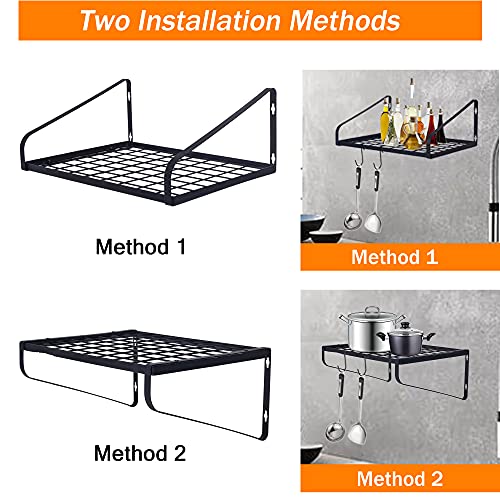 Two Installation Methods

Method 1

Method 1

Method 2

Method 2