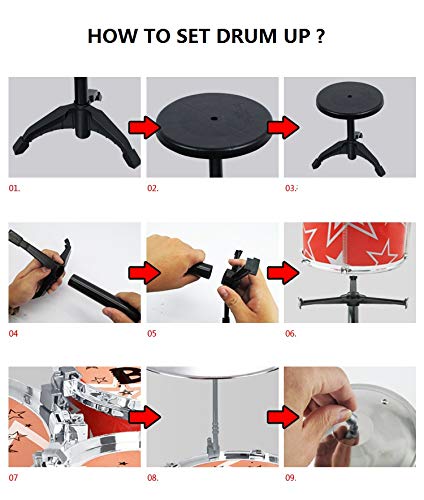 HOW TO SET DRUM UP ?

01.

02.

03.

04

05

06.

07

08.

09.