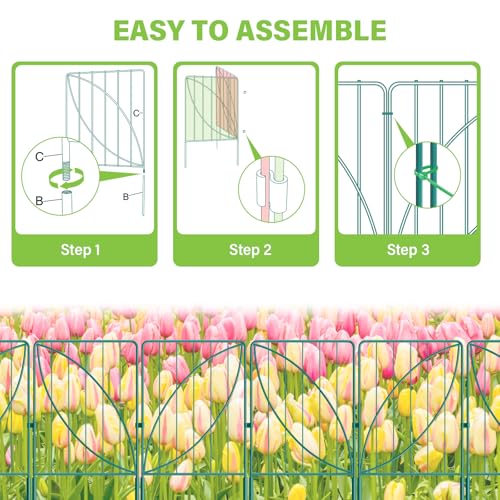 EASY TO ASSEMBLE

C
C
B
B
Step 1

Step 2

Step 3