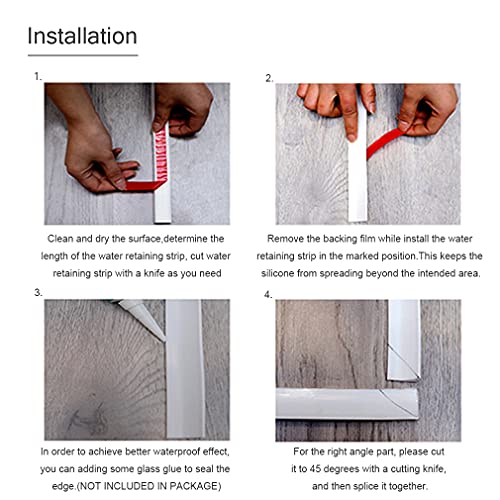 Installation

1.

Clean and dry the surface,determine the length of the water retaining strip, cut water retaining strip with a knife as you need

2.

Remove the backing film while install the water retaining strip in the marked position.This keeps the silicone from spreading beyond the intended area.

3.

In order to achieve better waterproof effect, you can adding some glass glue to seal the edge.(NOT INCLUDED IN PACKAGE)

4.

For the right angle part, please cut it to 45 degrees with a cutting knife, and then splice it together.