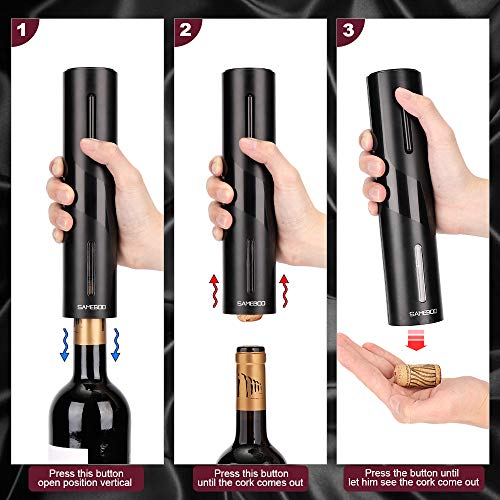 1

SAMEBOO

Press this button open position vertical

2

SAMEBOO

Press this button until the cork comes out

3

SAMEBOO

Press the button until let him see the cork come out