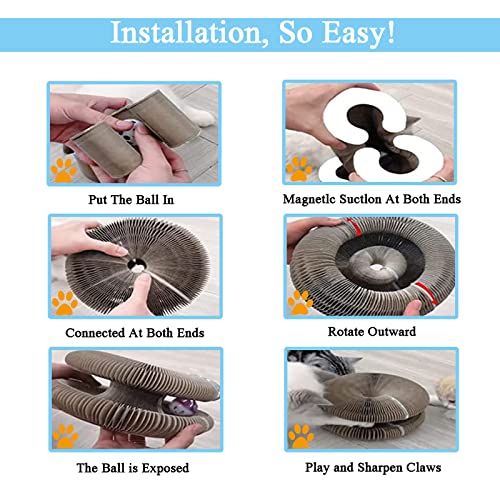 Installation, So Easy!

Put The Ball In

Magnetlc Suctlon At Both Ends

Connected At Both Ends

Rotate Outward

The Ball is Exposed

Play and Sharpen Claws