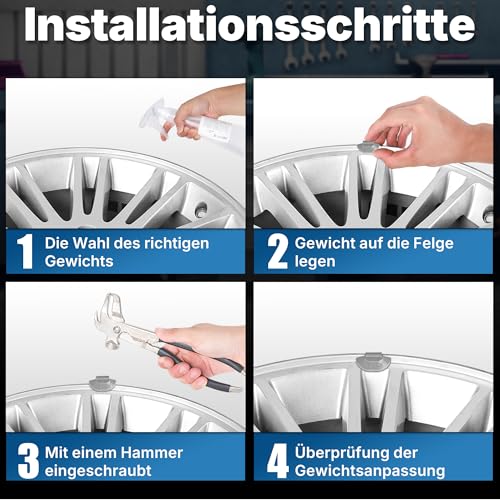 Installationsschritte

1 Die Wahl des richtigen Gewichts

2 Gewicht auf die Felge legen

3 Mit einem Hammer eingeschraubt

4 Überprüfung der Gewichtsanpassung