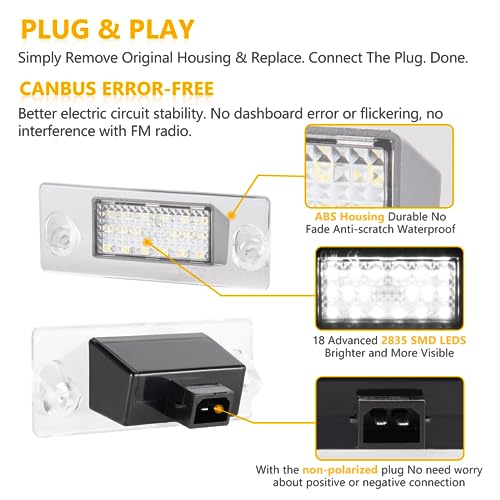 PLUG & PLAY

Simply Remove Original Housing & Replace. Connect The Plug. Done.

CANBUS ERROR-FREE

Better electric circuit stability. No dashboard error or flickering, no interference with FM radio.

ABS Housing Durable No Fade Anti-scratch Waterproof

18 Advanced 2835 SMD LEDS Brighter and More Visible

With the non-polarized plug No need worry about positive or negative connection