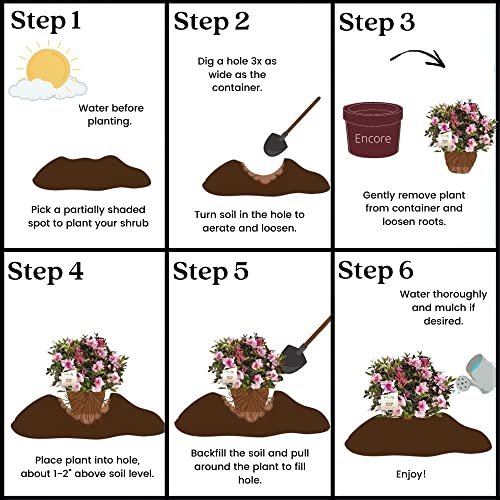 Step 1

Water before planting.

Pick a partially shaded spot to plant your shrub

Step 2

Dig a hole 3x as wide as the container.

Turn soil in the hole to aerate and loosen.

Step 3

Encore

Gently remove plant from container and loosen roots.

Step 4

Place plant into hole, about 1-2" above soil level.

Step 5

Backfill the soil and pull around the plant to fill hole.

Step 6

Water thoroughly and mulch if desired.

Enjoy!