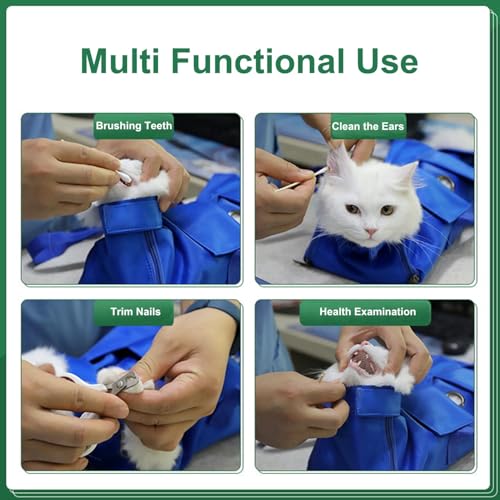 Multi Functional Use

Brushing Teeth

Clean the Ears

Trim Nails

Health Examination