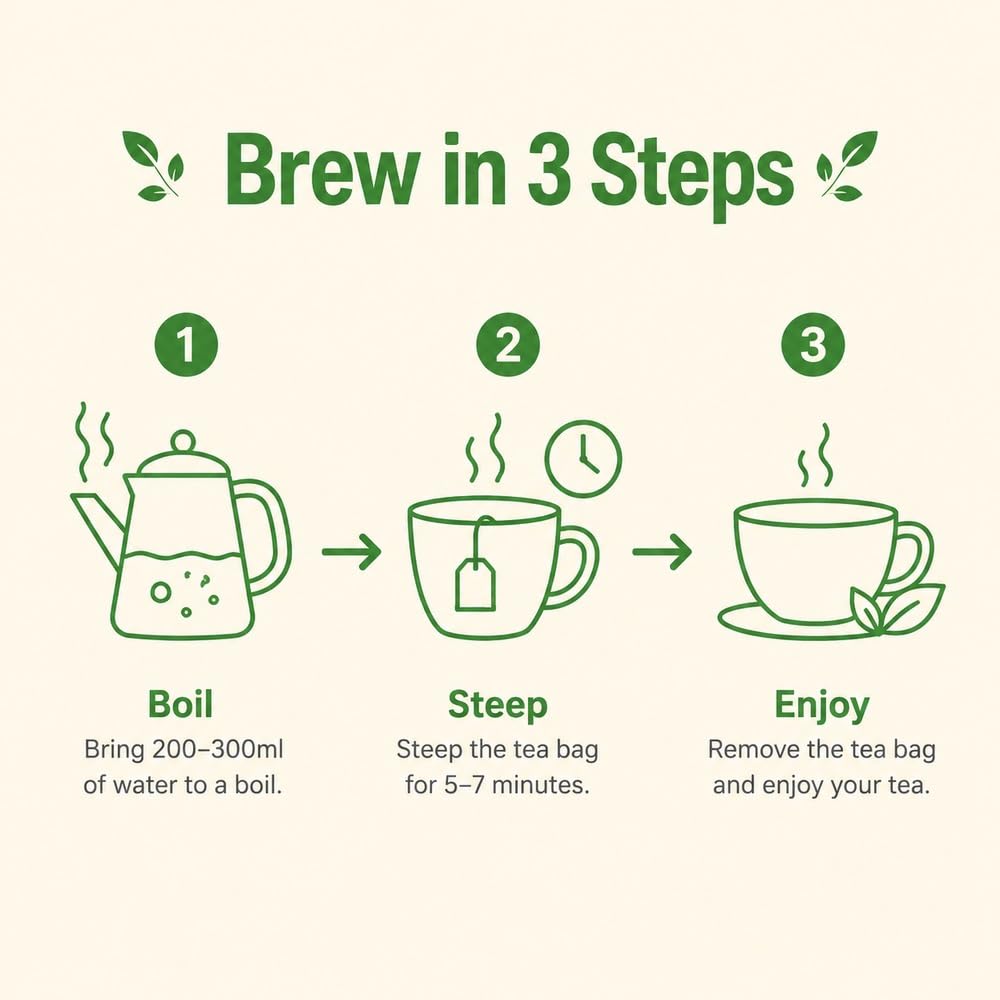 Brew in 3 Steps

1

Boil

Bring 200–300ml of water to a boil.

2

Steep

Steep the tea bag for 5–7 minutes.

3

Enjoy

Remove the tea bag and enjoy your tea.