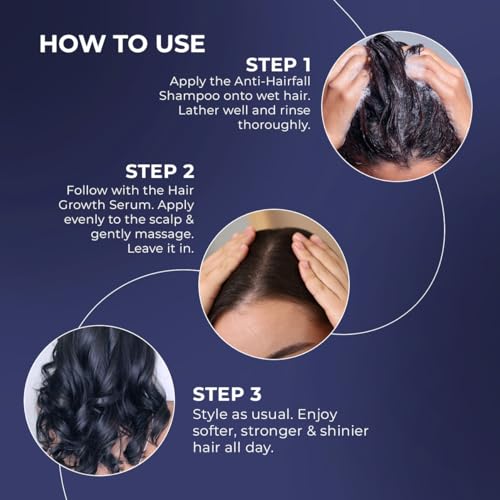 HOW TO USE

STEP 1
Apply the Anti-Hairfall Shampoo onto wet hair. Lather well and rinse thoroughly.

STEP 2
Follow with the Hair Growth Serum. Apply evenly to the scalp & gently massage. Leave it in.

STEP 3
Style as usual. Enjoy softer, stronger & shinier hair all day.